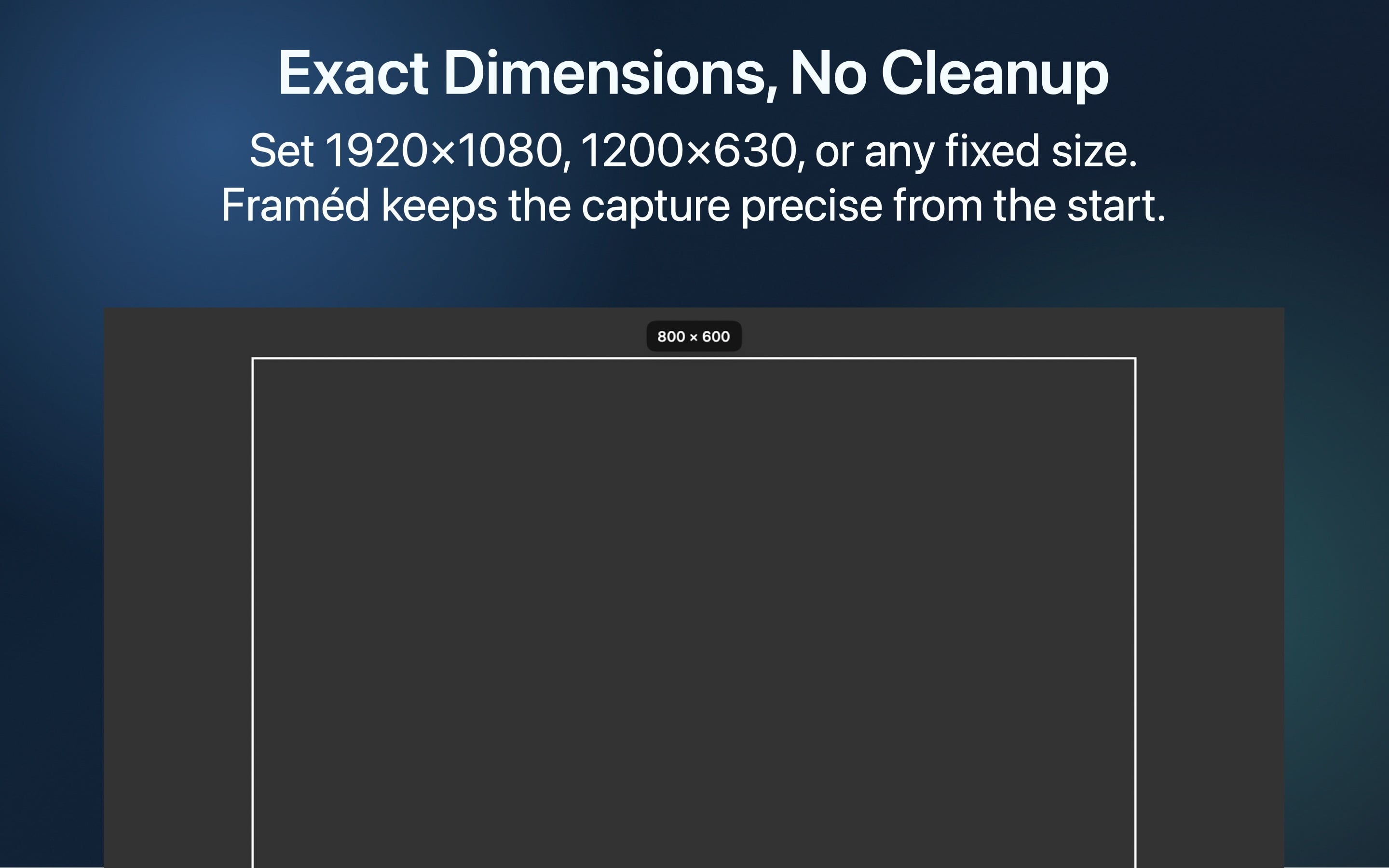 Exact Dimensions, No Cleanup

Set 1920×1080, 1200×630, or any fixed size. Framéd keeps the capture precise from the start.

800 × 600